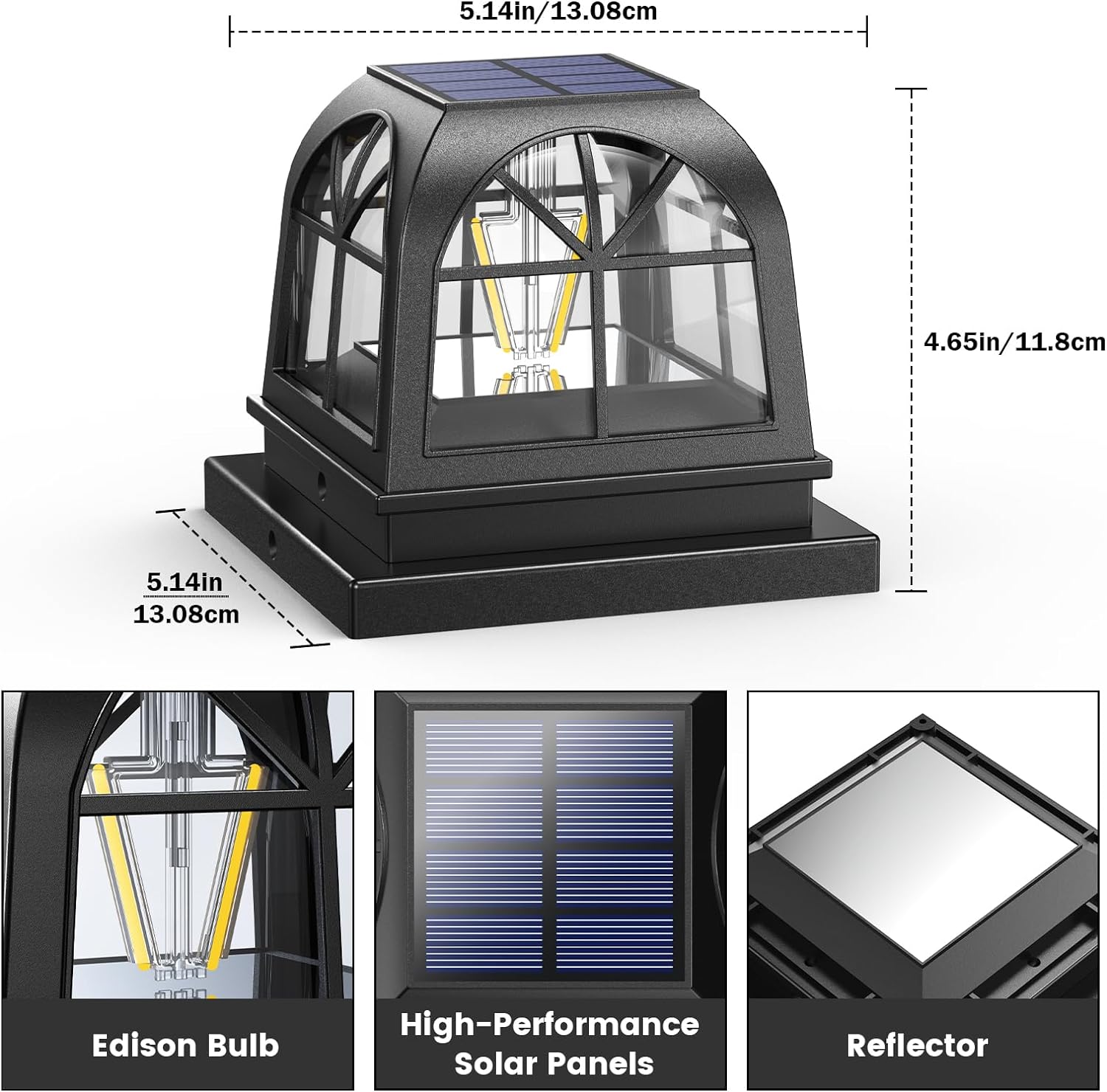 5.14in/13.08cm

4.65in/11.8cm

5.14in
13.08cm

Edison Bulb

High-Performance Solar Panels

Reflector